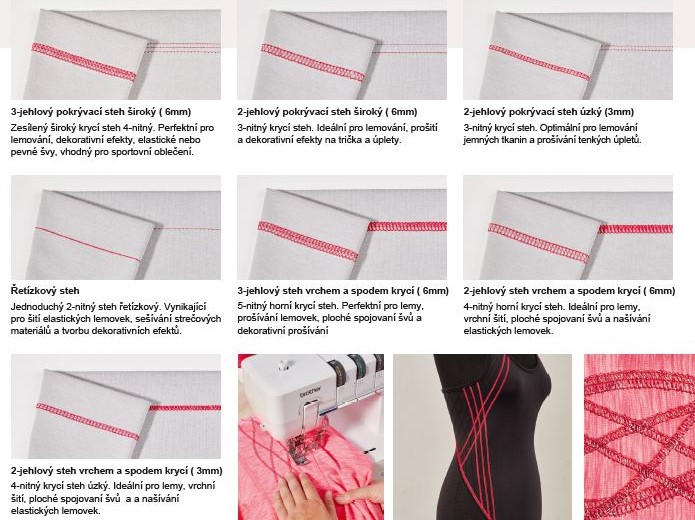 3-jehlový pokrývací steh široký ( 6mm)
Zesílený široký krycí steh 4-nitný. Perfektní pro lemování, dekorativní efekty, elastické nebo pevné švy, vhodný pro sportovní oblečení.

2-jehlový pokrývací steh široký ( 6mm)
3-nitný krycí steh. Ideální pro lemování, prošití a dekorativní efekty na trička a úplety.

2-jehlový pokrývací steh úzký (3mm)
3-nitný krycí steh. Optimální pro lemování jemných tkanin a prošívání tenkých úpletů.

Řetízkový steh
Jednoduchý 2-nitný steh řetízkový. Vynikající pro šití elastických lemovek, sešívání strečových materiálů a tvorbu dekorativních efektů.

3-jehlový steh vrchem a spodem krycí ( 6mm)
5-nitný horní krycí steh. Perfektní pro lemy, prošívání lemovek, ploché spojovaní švů a dekorativní prošívání

2-jehlový steh vrchem a spodem krycí ( 6mm)
4-nitný horní krycí steh. Ideální pro lemy, vrchní šití, ploché spojovaní švů a našívání elastických lemovek.

2-jehlový steh vrchem a spodem krycí ( 3mm)
4-nitný krycí steh úzký. Ideální pro lemy, vrchní šití, ploché spojovaní švů a a našívání elastických lemovek.

brother