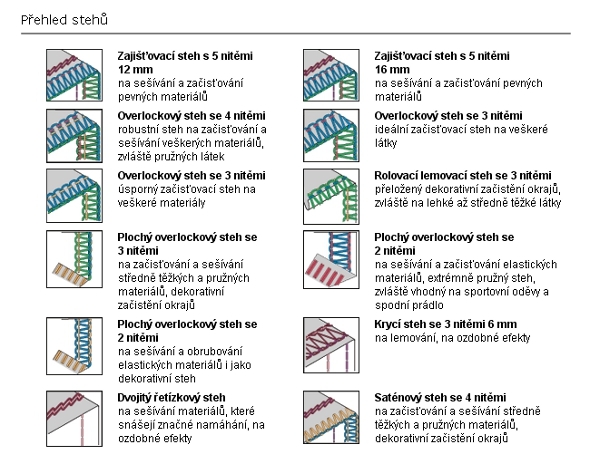 Přehled stehů

**Zajišťovací steh s 5 nitěmi 12 mm**
na sešívání a začisťování pevných materiálů

**Overlockový steh se 4 nitěmi**
robustní steh na začisťování a sešívání veškerých materiálů, zvláště pružných látek

**Overlockový steh se 3 nitěmi**
úsporný začisťovací steh na veškeré materiály

**Plochý overlockový steh se 3 nitěmi**
na začisťování a sešívání středně těžkých a pružných materiálů, dekorativní začistění okrajů

**Plochý overlockový steh se 2 nitěmi**
na sešívání a obrubování elastických materiálů i jako dekorativní steh

**Dvojitý řetízkový steh**
na sešívání materiálů, které snášejí značné namáhání, na ozdobné efekty

**Zajišťovací steh s 5 nitěmi 16 mm**
na sešívání a začisťování pevných materiálů

**Overlockový steh se 3 nitěmi**
ideální začisťovací steh na veškeré látky

**Rolovací lemovací steh se 3 nitěmi**
přeložený dekorativní začistění okrajů, zvláště na lehké až středně těžké látky

**Plochý overlockový steh se 2 nitěmi**
na sešívání a začisťování elastických materiálů, extrémně pružný steh, zvláště vhodný na sportovní oděvy a spodní prádlo

**Krycí steh se 3 nitěmi 6 mm**
na lemování, na ozdobné efekty

**Saténový steh se 4 nitěmi**
na začisťování a sešívání středně těžkých a pružných materiálů, dekorativní začistění okrajů