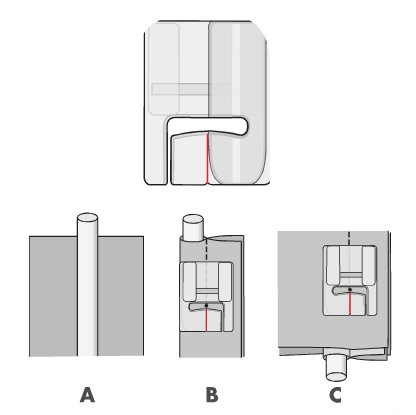 A

B

C