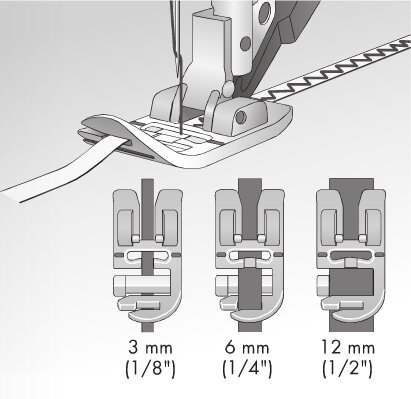 3 mm
(1/8")

6 mm
(1/4")

12 mm
(1/2")