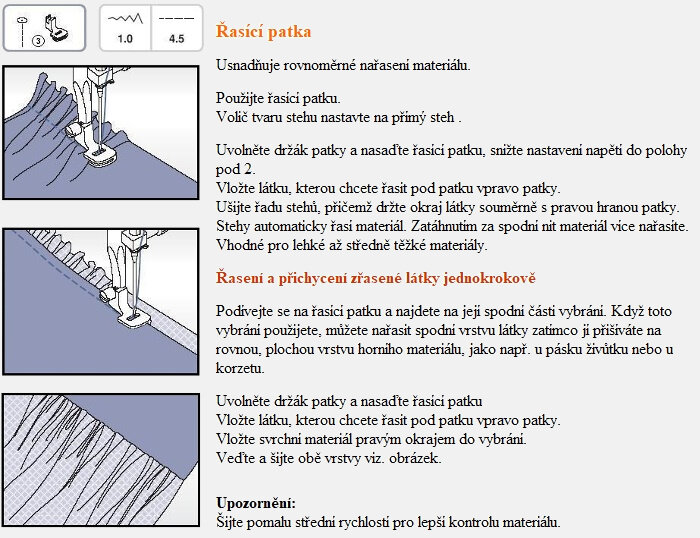 ③

1.0 4.5

Řasící patka

Usnadňuje rovnoměrné nařasení materiálu.

Použijte řasící patku.
Volič tvaru stehu nastavte na přímý steh .

Uvolněte držák patky a nasaďte řasící patku, snižte nastavení napětí do polohy pod 2.
Vložte látku, kterou chcete řasit pod patku vpravo patky.
Ušijte řadu stehů, přičemž držte okraj látky souměrně s pravou hranou patky.
Stehy automaticky řasí materiál. Zatáhnutím za spodní nit materiál více nařasíte.
Vhodné pro lehké až středně těžké materiály.

Řasení a přichycení zřasené látky jednokrokově

Podívejte se na řasící patku a najdete na její spodní části vybrání. Když toto vybrání použijete, můžete nařasit spodní vrstvu látky zatímco ji přišíváte na rovnou, plochou vrstvu horního materiálu, jako např. u pásku živůtku nebo u korzetu.

Uvolněte držák patky a nasaďte řasící patku
Vložte látku, kterou chcete řasit pod patku vpravo patky.
Vložte svrchní materiál pravým okrajem do vybrání.
Veďte a šijte obě vrstvy viz. obrázek.

Upozornění:
Šijte pomalu střední rychlostí pro lepší kontrolu materiálu.