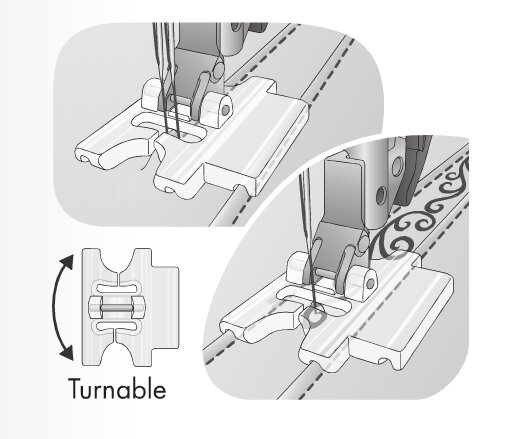 Turnable