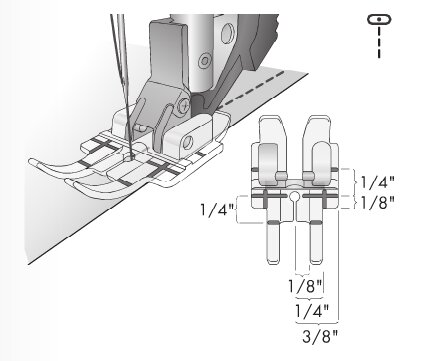 1/4"
1/8"
1/4"
1/8"
1/4"
3/8"