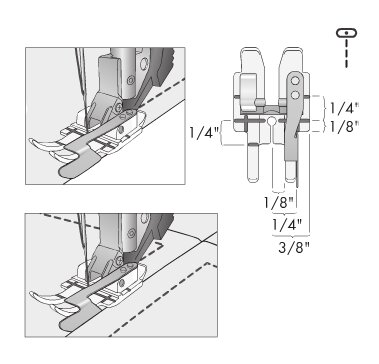 1/4"
1/8"
1/4"
1/8"
1/4"
3/8"