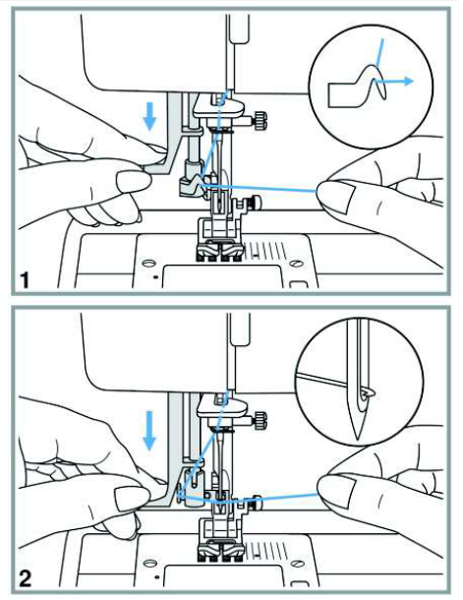 1

2