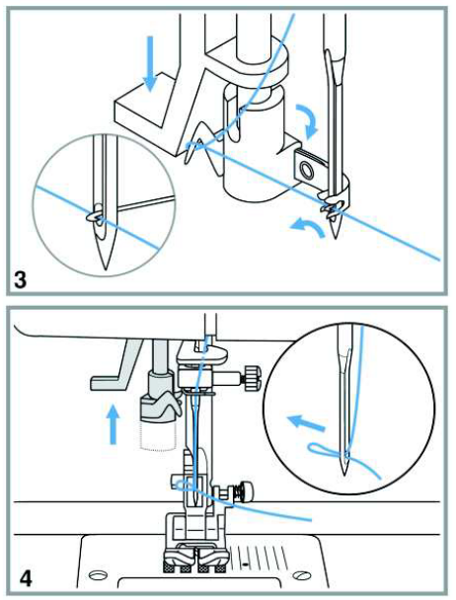 3

4